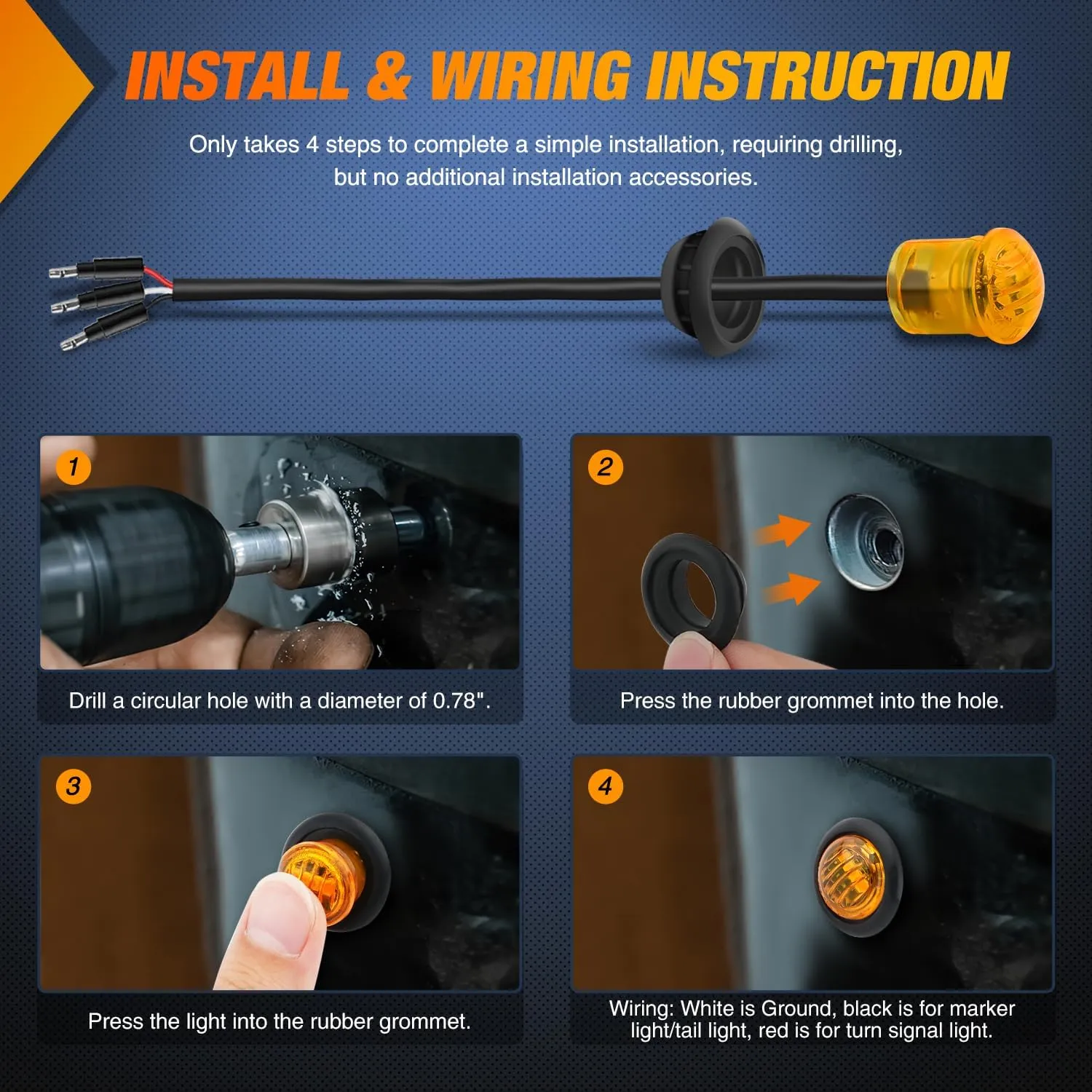 INSTALL & WIRING INSTRUCTION

Only takes 4 steps to complete a simple installation, requiring drilling, but no additional installation accessories.

1

Drill a circular hole with a diameter of 0.78".

2

Press the rubber grommet into the hole.

3

Press the light into the rubber grommet.

4

Wiring: White is Ground, black is for marker light/tail light, red is for turn signal light.